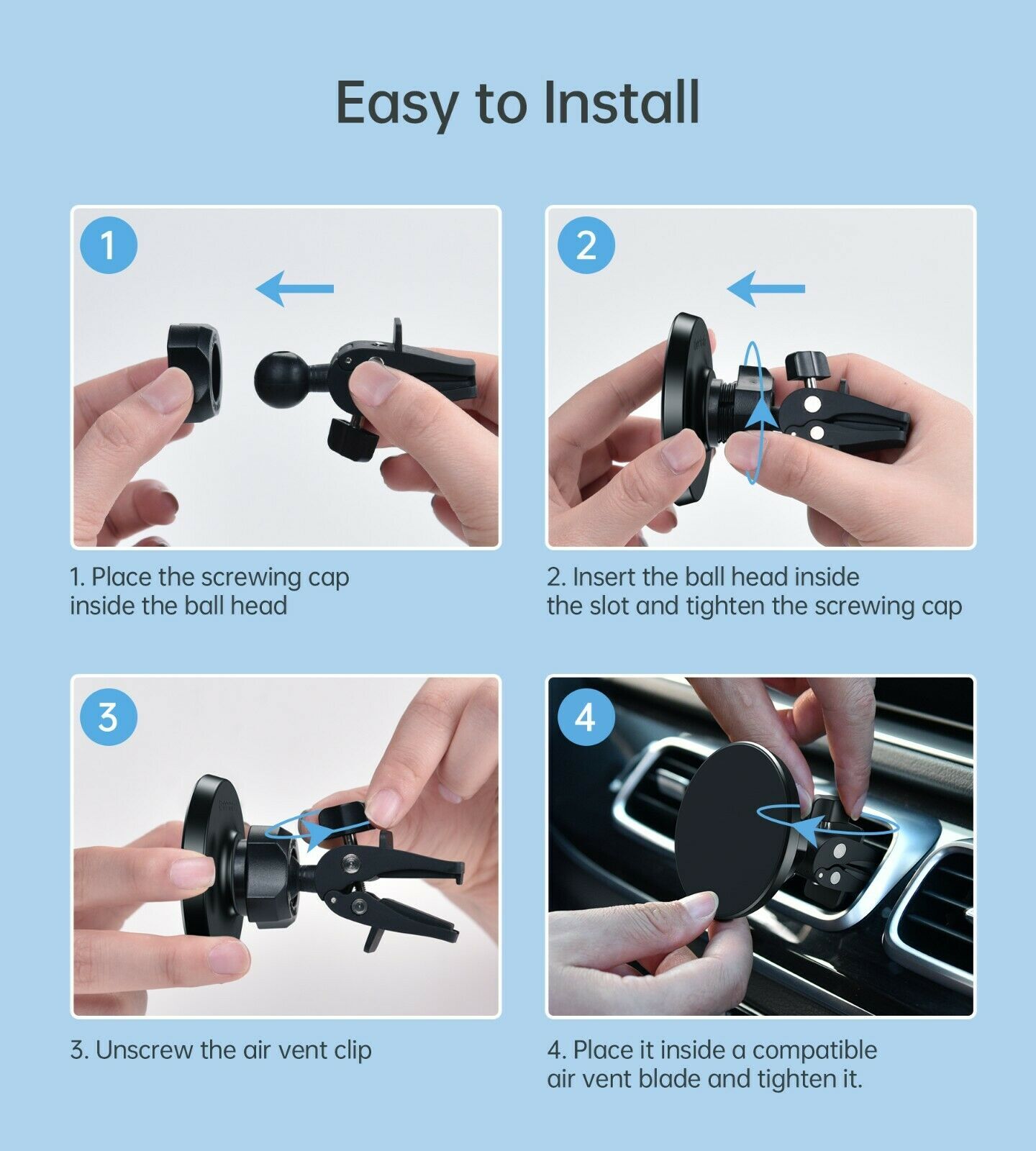 Easy to Install

1

1. Place the screwing cap inside the ball head

2

2. Insert the ball head inside the slot and tighten the screwing cap

3

3. Unscrew the air vent clip

4

4. Place it inside a compatible air vent blade and tighten it.